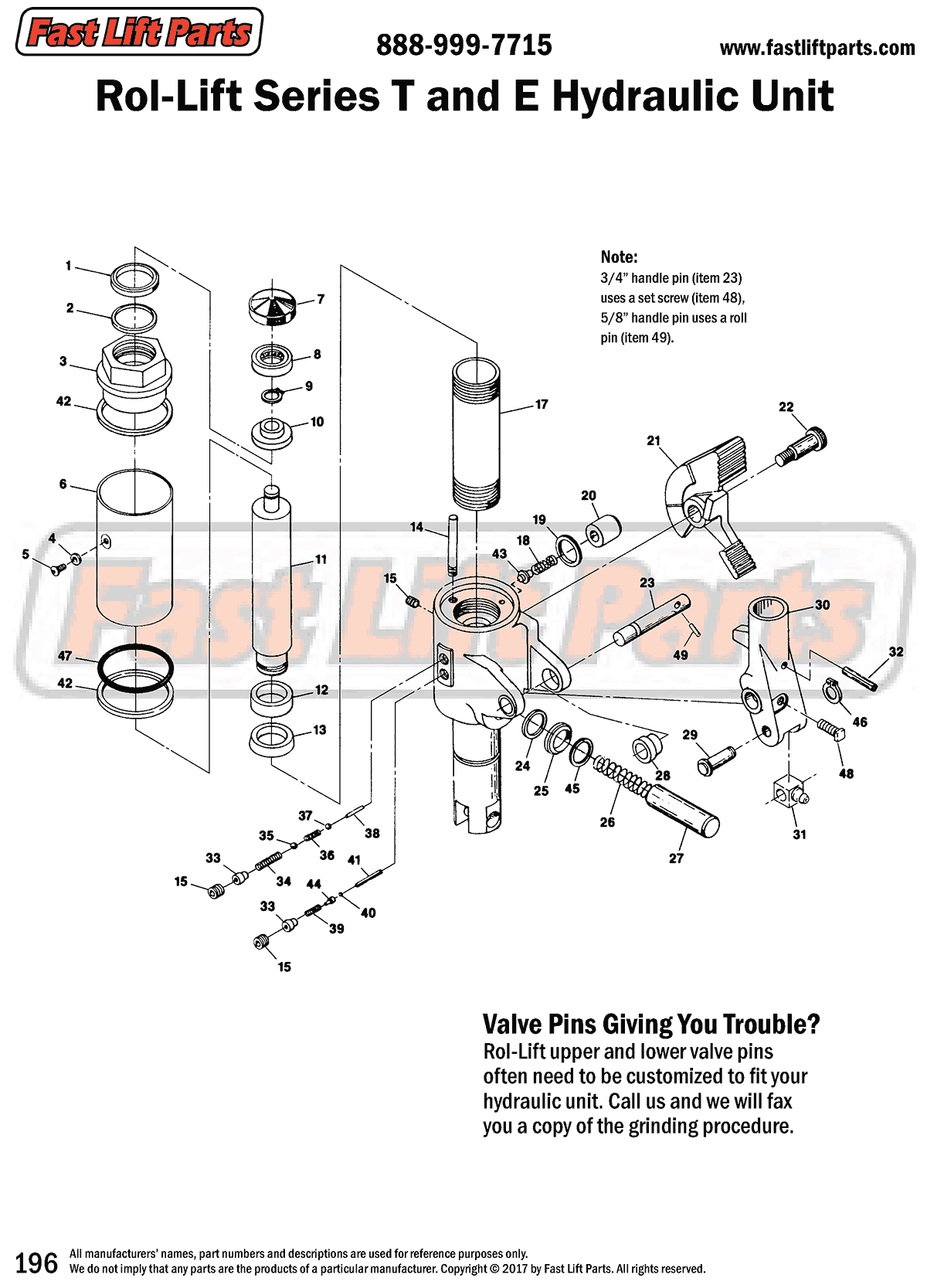 Fast Lift Parts 888-999-7715 www.fastliftparts.com

Rol-Lift Series T and E Hydraulic Unit

Note:
3/4" handle pin (item 23) uses a set screw (item 48), 5/8" handle pin uses a roll pin (item 49).

1
2
3
42
6
4
5
47
42
7
8
9
10
11
12
13
17
14
15
43
18
19
20
21
22
23
49
30
32
46
48
31
29
28
24
25
45
26
27
37
38
35
36
33
34
15
41
44
40
33
39
15

Fast Lift Parts

Valve Pins Giving You Trouble?
Rol-Lift upper and lower valve pins often need to be customized to fit your hydraulic unit. Call us and we will fax you a copy of the grinding procedure.

196 All manufacturers' names, part numbers and descriptions are used for reference purposes only.
We do not imply that any parts are the products of a particular manufacturer. Copyright © 2017 by Fast Lift Parts. All rights reserved.